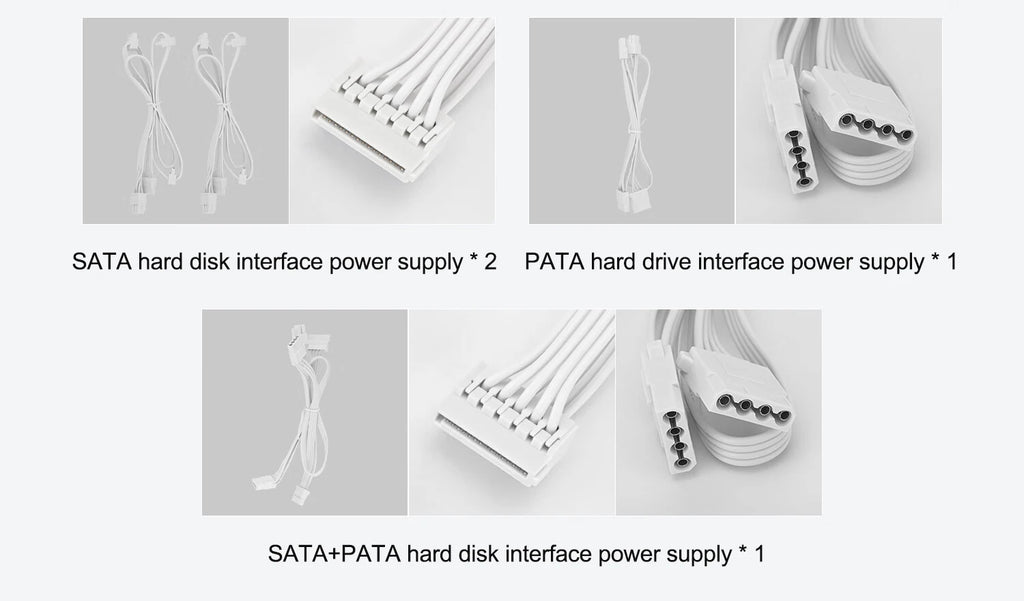 SATA hard disk interface power supply * 2

PATA hard drive interface power supply * 1

SATA+PATA hard disk interface power supply * 1