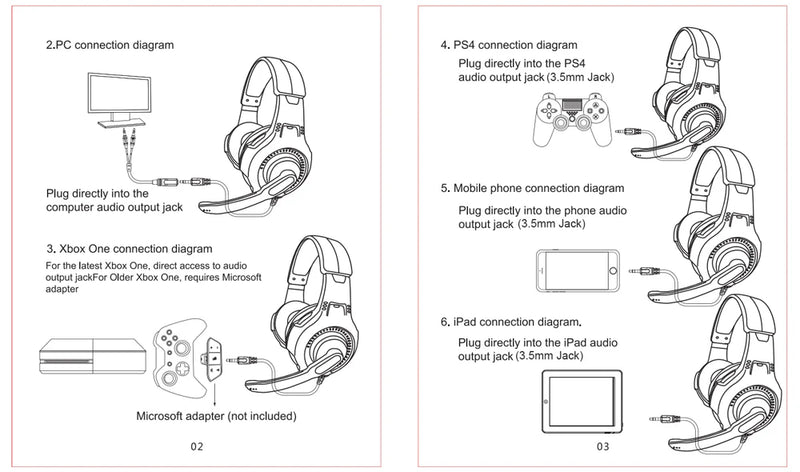 2.PC connection diagram

Plug directly into the computer audio output jack

3. Xbox One connection diagram

For the latest Xbox One, direct access to audio output jackFor Older Xbox One, requires Microsoft adapter

Microsoft adapter (not included)

02

4. PS4 connection diagram

Plug directly into the PS4 audio output jack (3.5mm Jack)

5. Mobile phone connection diagram

Plug directly into the phone audio output jack (3.5mm Jack)

6. iPad connection diagram.

Plug directly into the iPad audio output jack (3.5mm Jack)

03