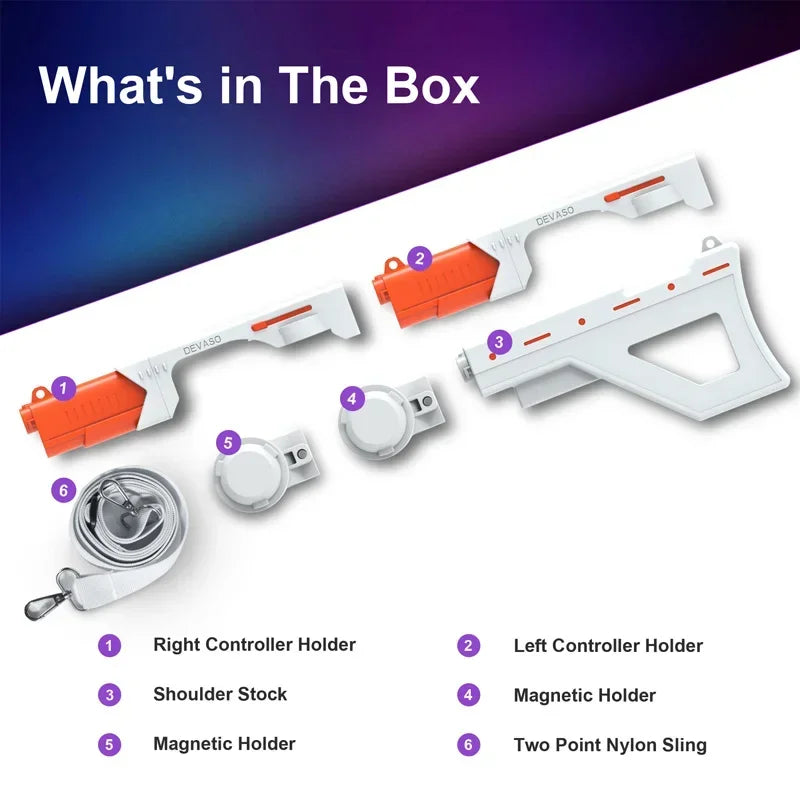 What's in The Box

DEVASO

2

DEVASO

3

1

4

5

6

1 Right Controller Holder

2 Left Controller Holder

3 Shoulder Stock

4 Magnetic Holder

5 Magnetic Holder

6 Two Point Nylon Sling