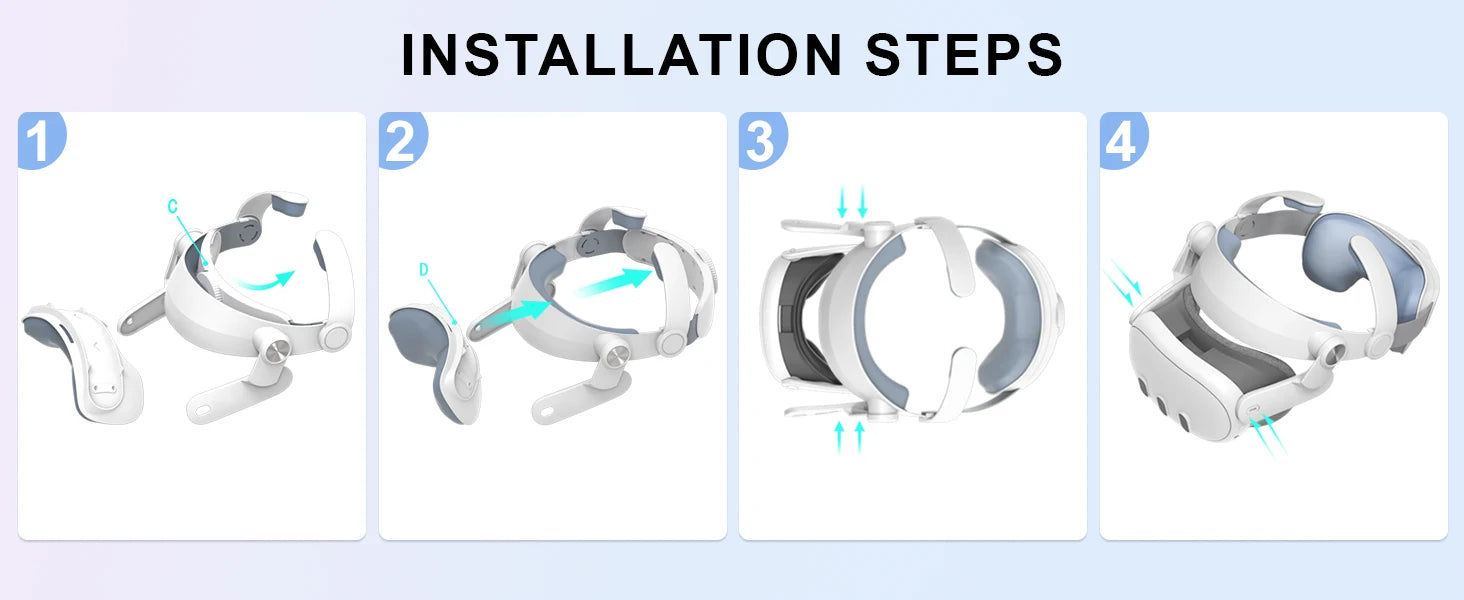 INSTALLATION STEPS

1

C

2

D

3

4