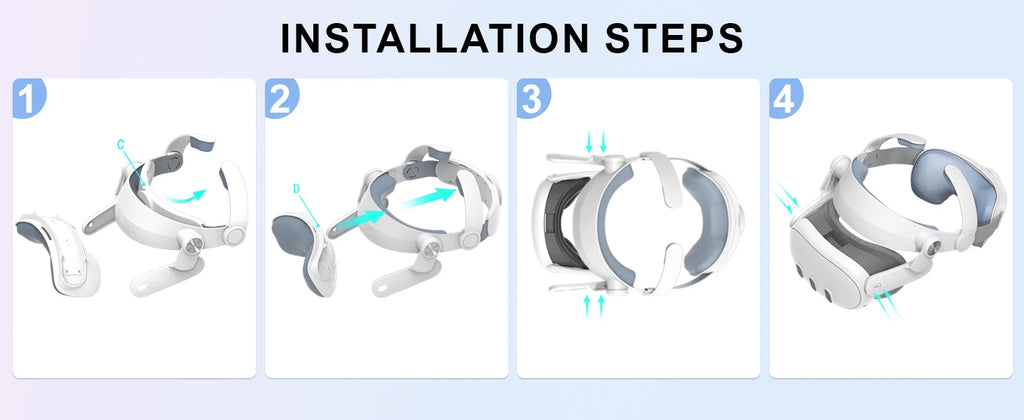 INSTALLATION STEPS

1

C

2

D

3

4