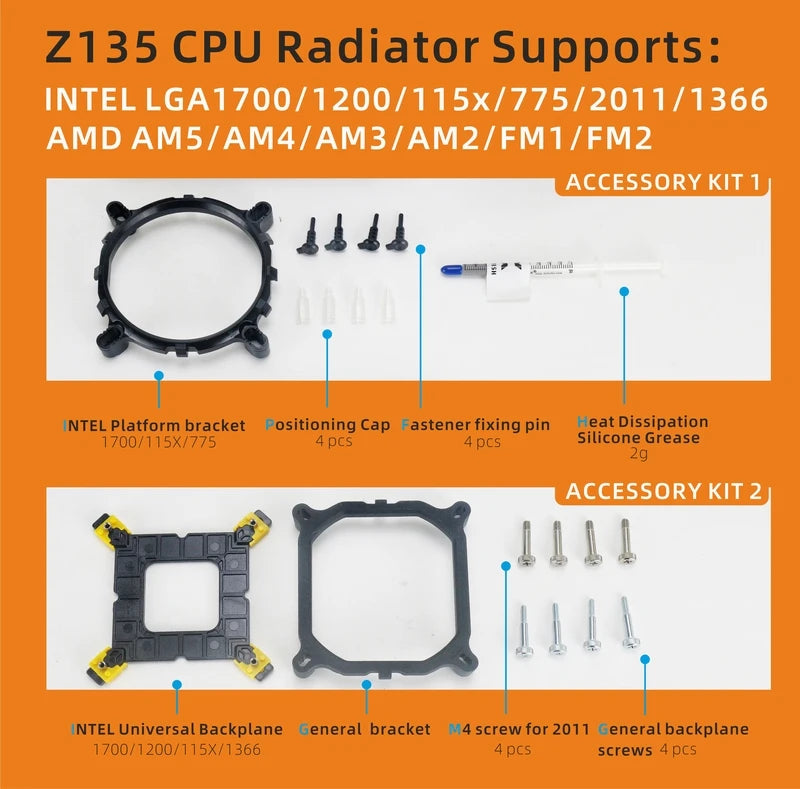 Z135 CPU Radiator Supports:

INTEL LGA1700/1200/115x/775/2011/1366

AMD AM5/AM4/AM3/AM2/FM1/FM2

ACCESSORY KIT 1

INTEL Platform bracket
1700/115X/775

Positioning Cap
4 pcs

Fastener fixing pin
4 pcs

Heat Dissipation Silicone Grease
2g

ACCESSORY KIT 2

INTEL Universal Backplane
1700/1200/115X/1366

General bracket

M4 screw for 2011
4 pcs

General backplane screws 4 pcs