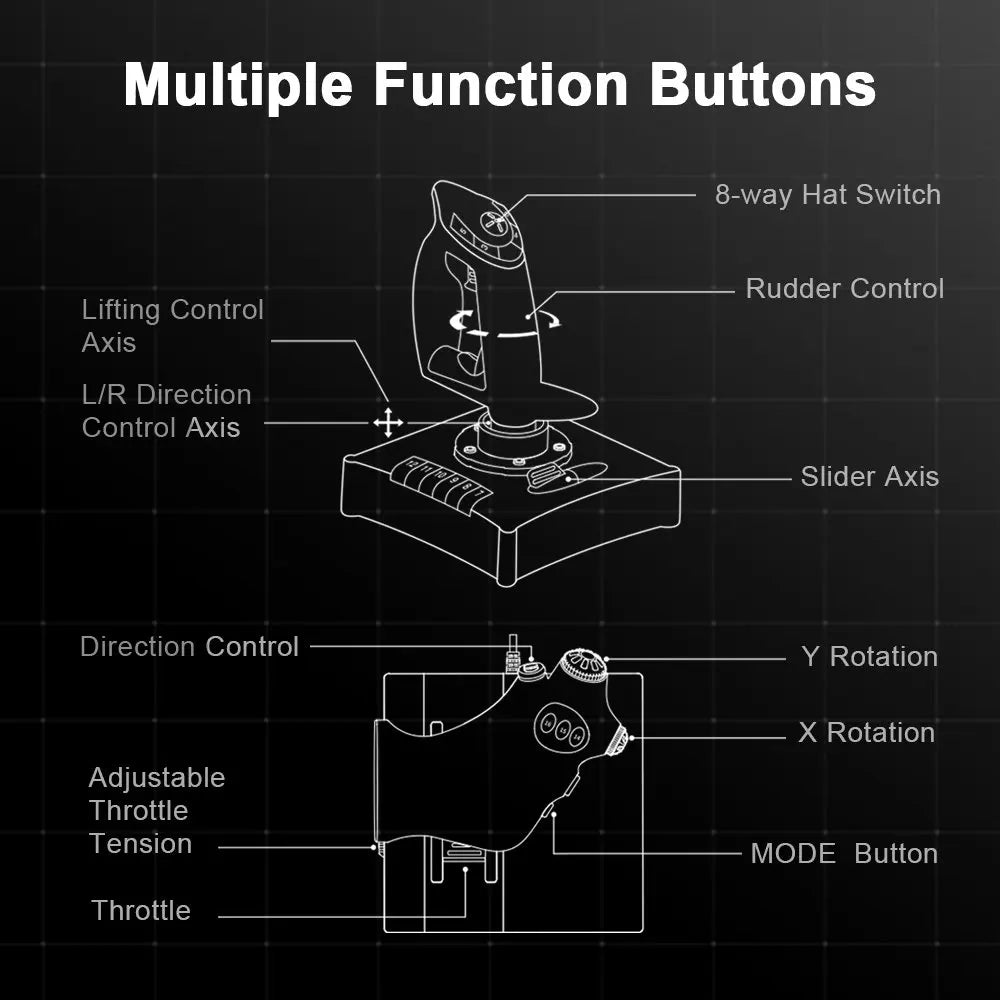 Multiple Function Buttons

8-way Hat Switch

Rudder Control

Lifting Control Axis

L/R Direction Control Axis

Slider Axis

Direction Control

Y Rotation

X Rotation

Adjustable Throttle Tension

MODE Button

Throttle