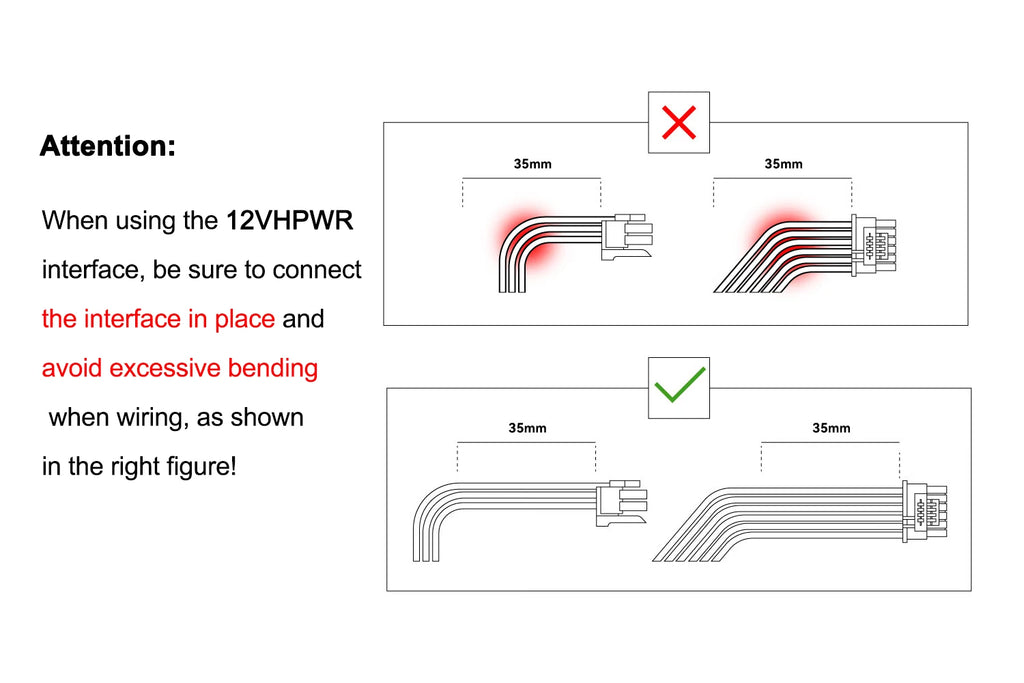 Attention:

When using the 12VHPWR interface, be sure to connect the interface in place and avoid excessive bending when wiring, as shown in the right figure!

35mm
35mm

35mm
35mm